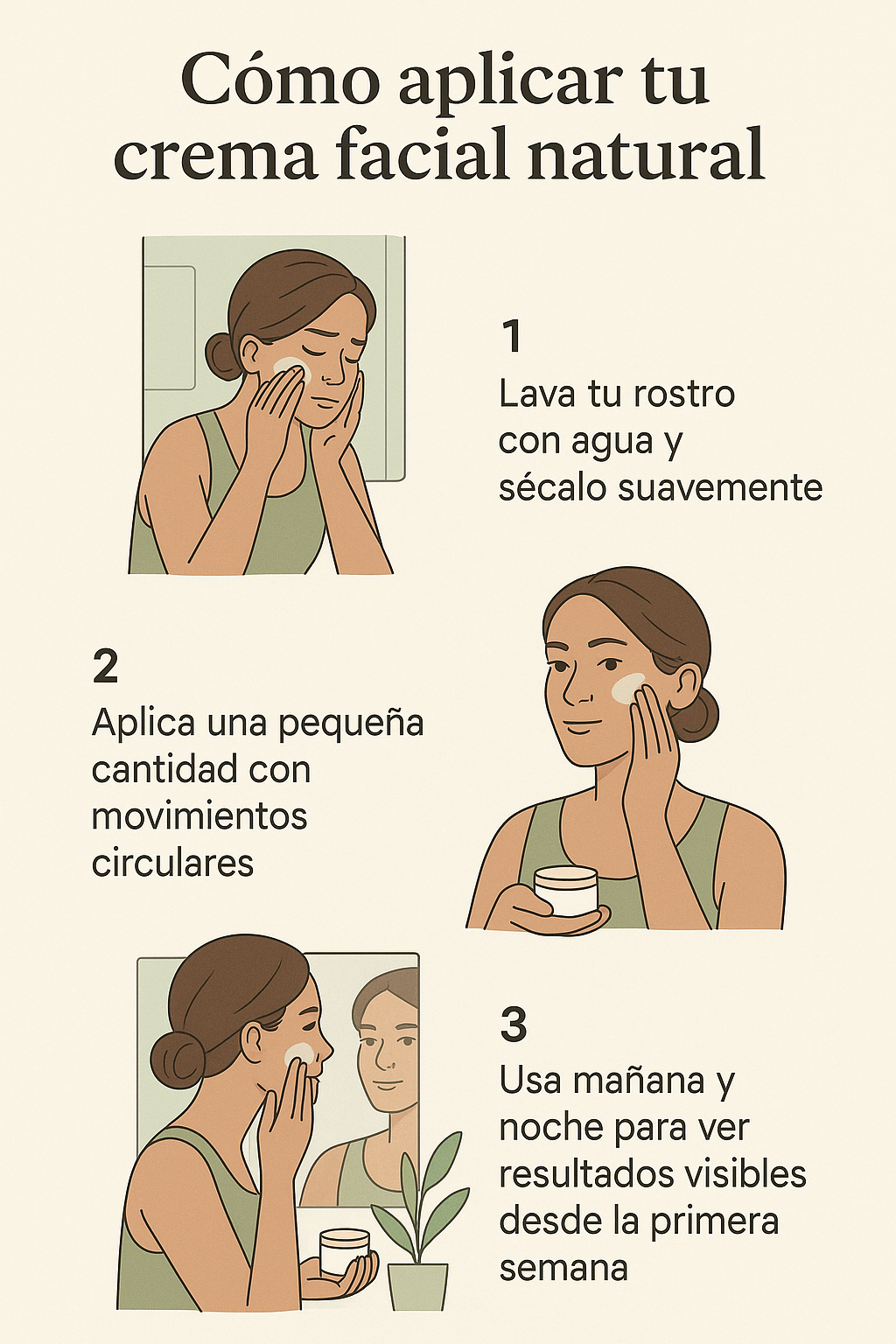 Cómo aplicar tu crema facial natural

1
Lava tu rostro con agua y sécalo suavemente

2
Aplica una pequeña cantidad con movimientos circulares

3
Usa mañana y noche para ver resultados visibles desde la primera semana